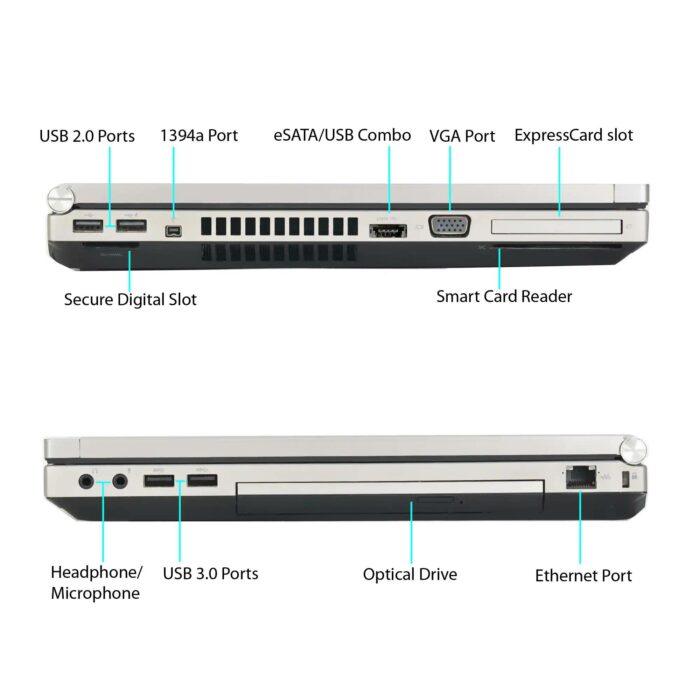 USB 2.0 Ports
1394a Port
eSATA/USB Combo
VGA Port
ExpressCard slot
Secure Digital Slot
Smart Card Reader

Headphone/ Microphone
USB 3.0 Ports
Optical Drive
Ethernet Port